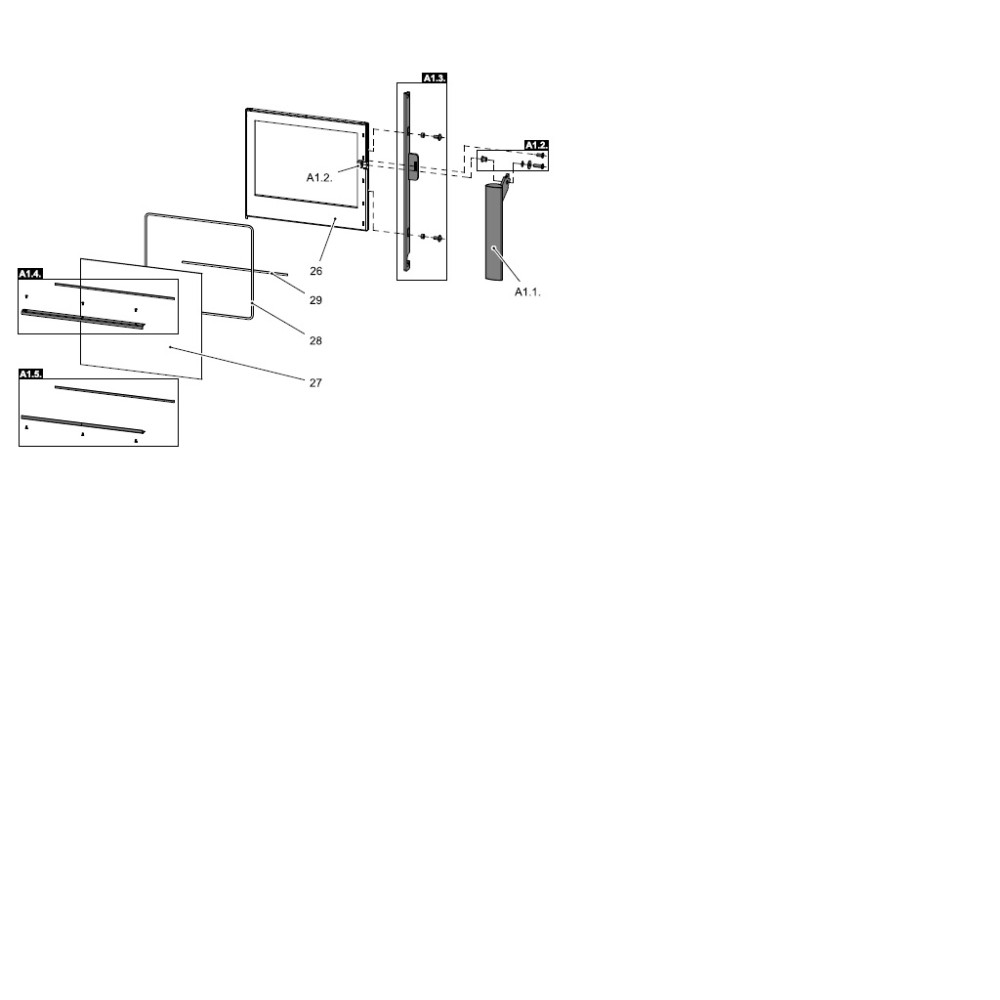 A1.3.
A1.2.
A1.2.
26
A1.1.
29
A1.4.
28
27
A1.5.