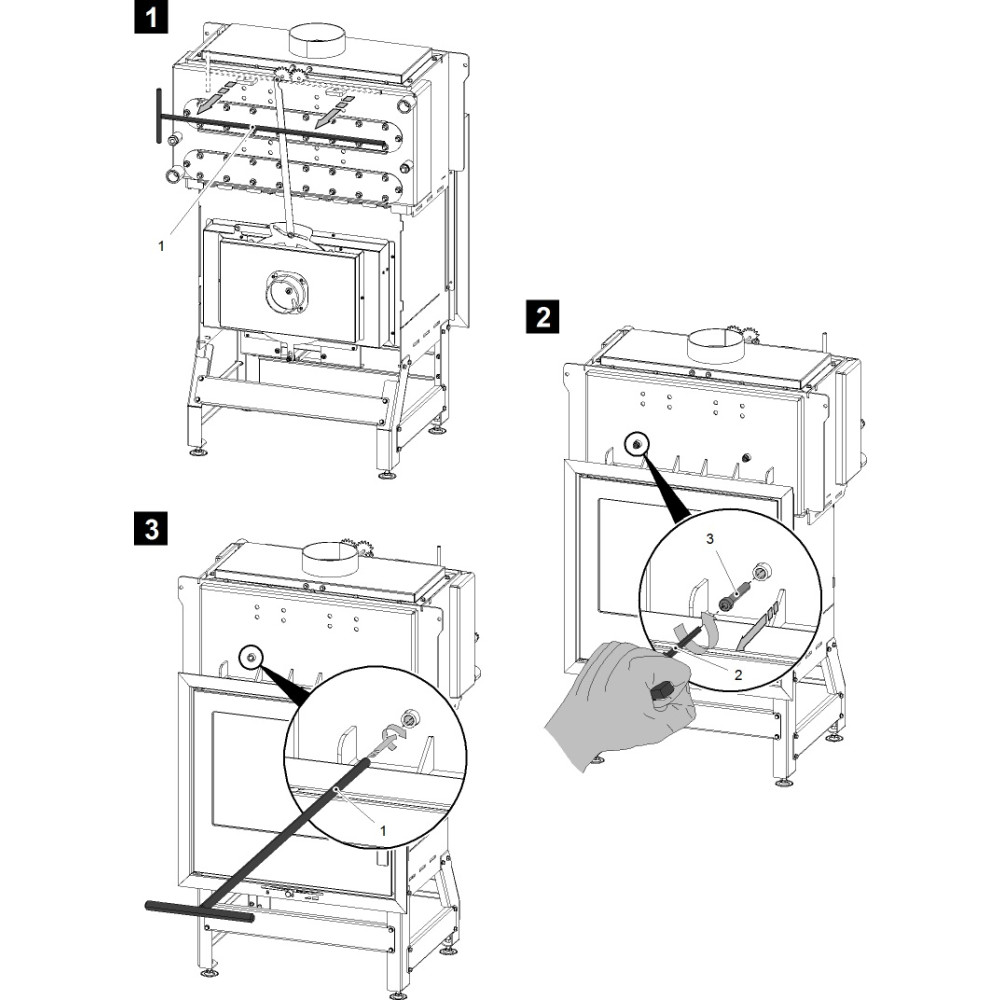 1

1

2

3

2

3

1