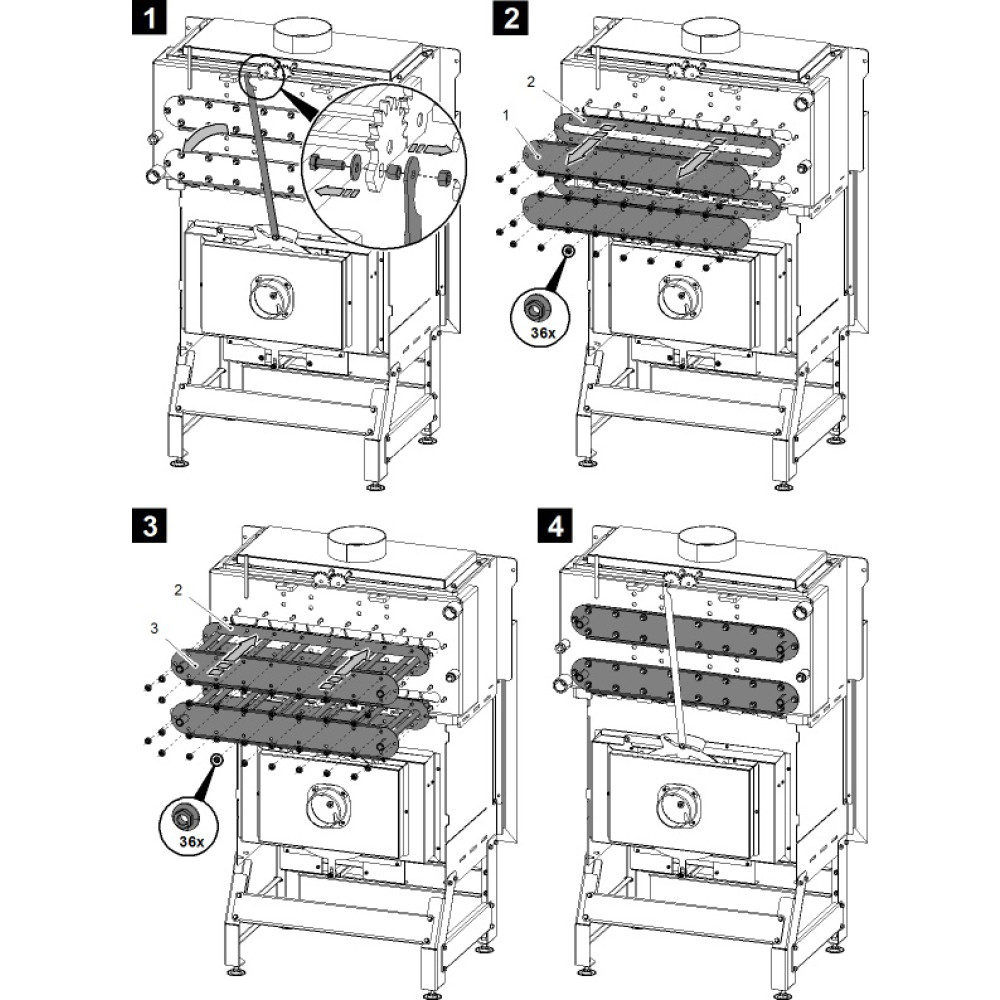 1

2

2

1

36x

3

2

3

36x

4