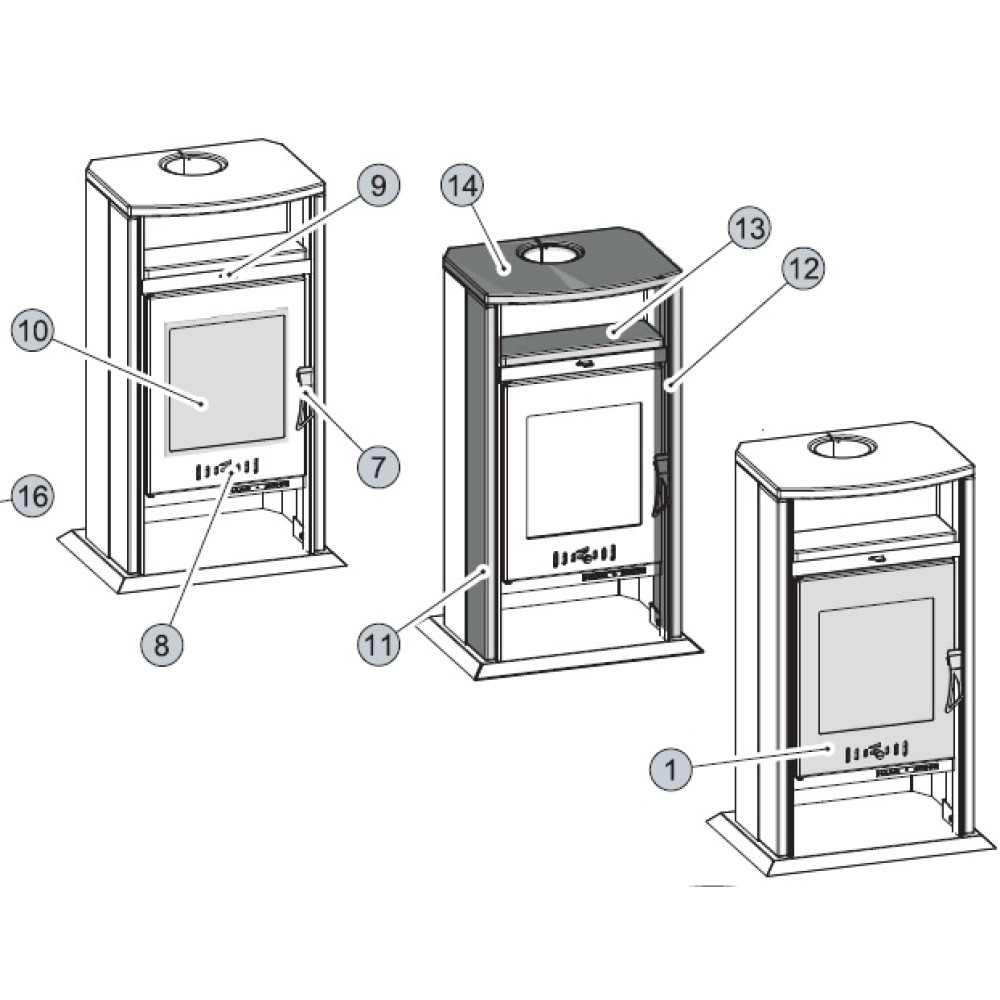 9
14
13
12
10
7
16
8
11
1