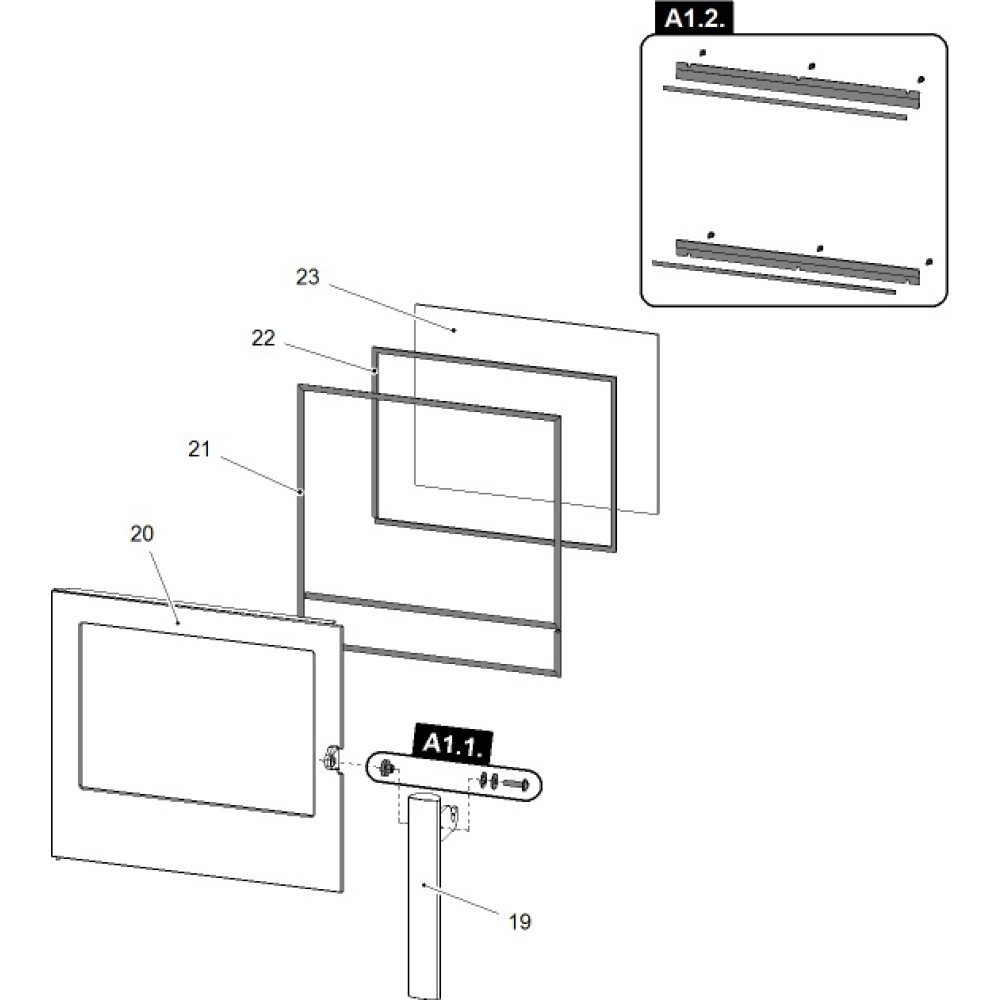 A1.2.

23

22

21

20

A1.1.

19