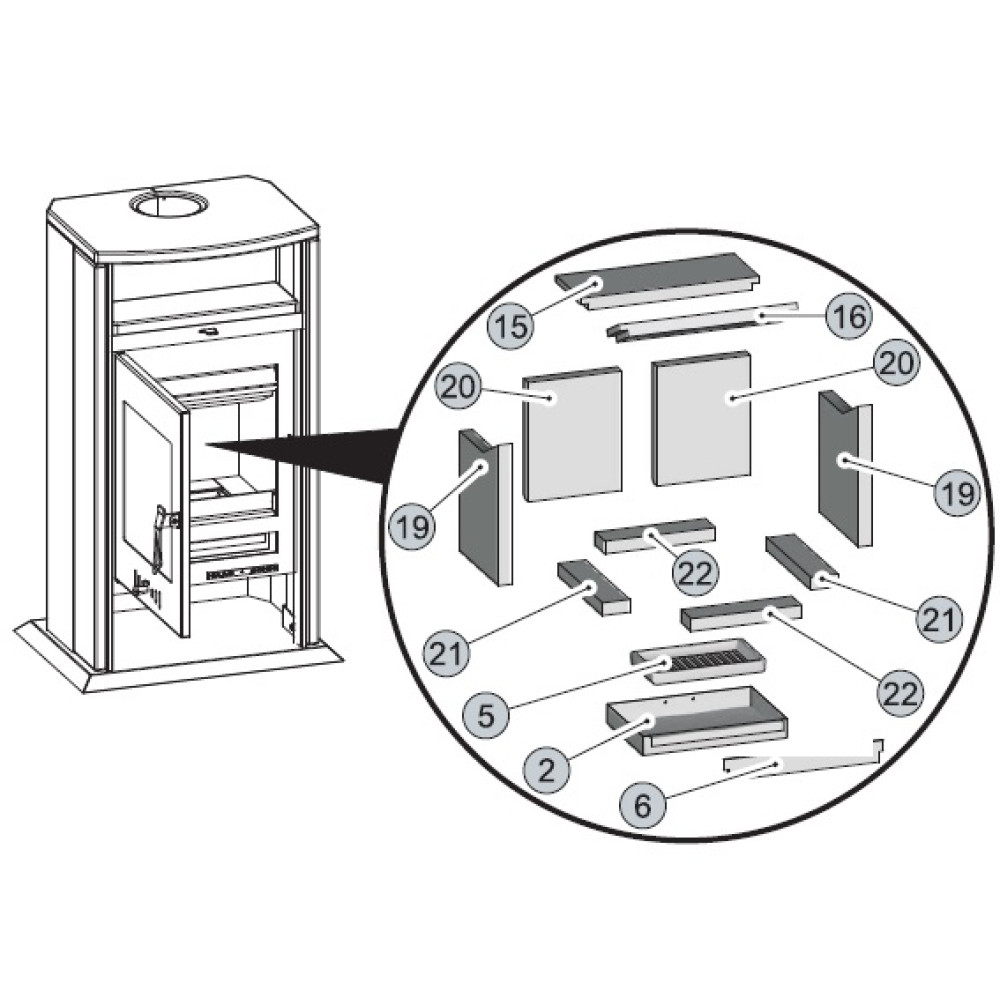 15
16
20
20
19
19
22
21
21
22
5
2
6